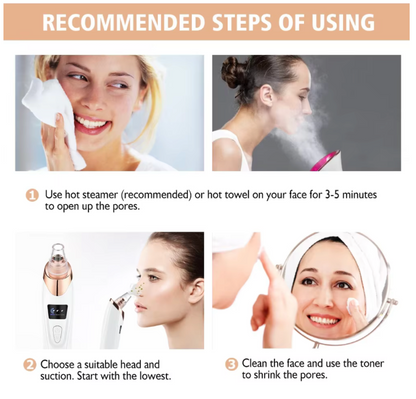 RECOMMENDED STEPS OF USING

1 Use hot steamer (recommended) or hot towel on your face for 3-5 minutes to open up the pores.

2 Choose a suitable head and suction. Start with the lowest.

3 Clean the face and use the toner to shrink the pores.